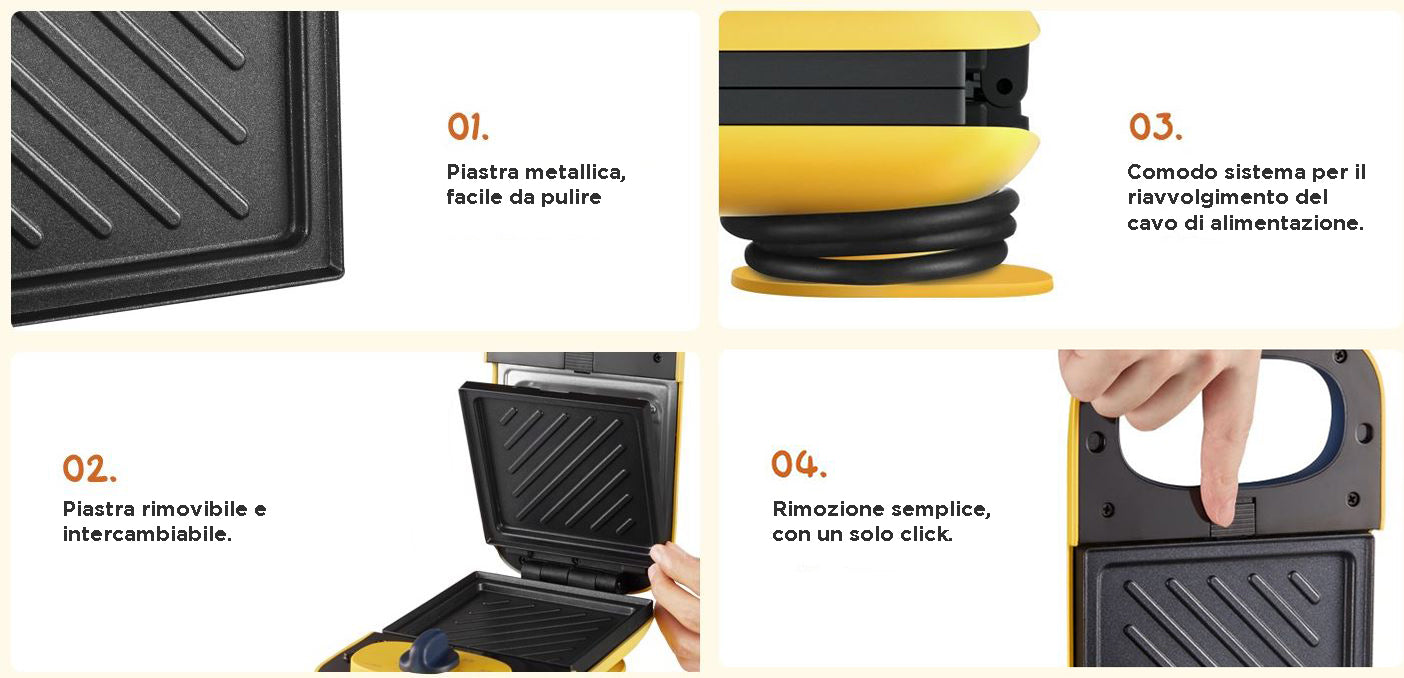 01.

Piastra metallica, facile da pulire

03.

Comodo sistema per il riavvolgimento del cavo di alimentazione.

02.

Piastra rimovibile e intercambiabile.

04.

Rimozione semplice, con un solo click.